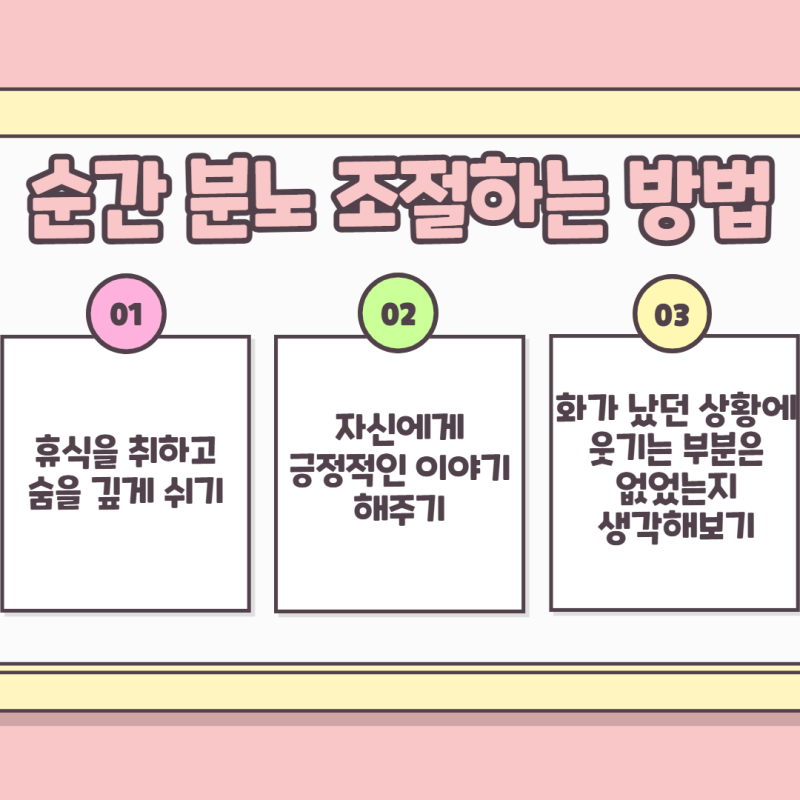 순간 분노 조절하는 방법

01

휴식을 취하고
숨을 깊게 쉬기

02

자신에게
긍정적인 이야기
해주기

03

화가 났던 상황에
웃기는 부분은
없었는지
생각해보기